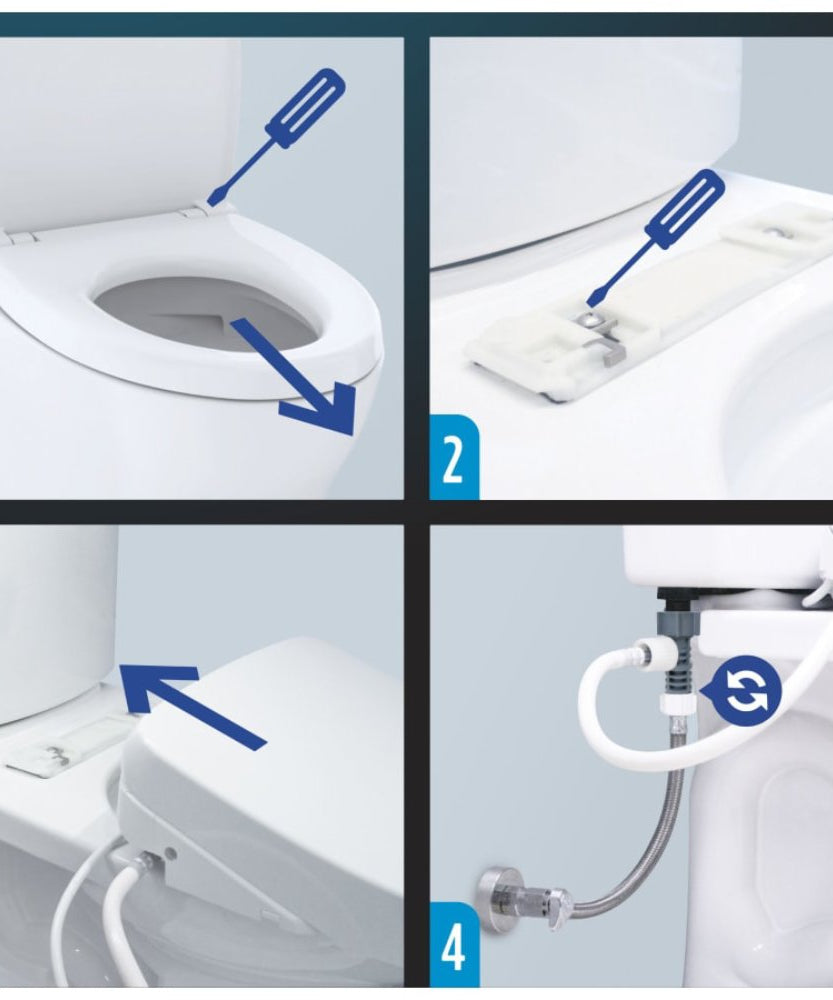 2

4