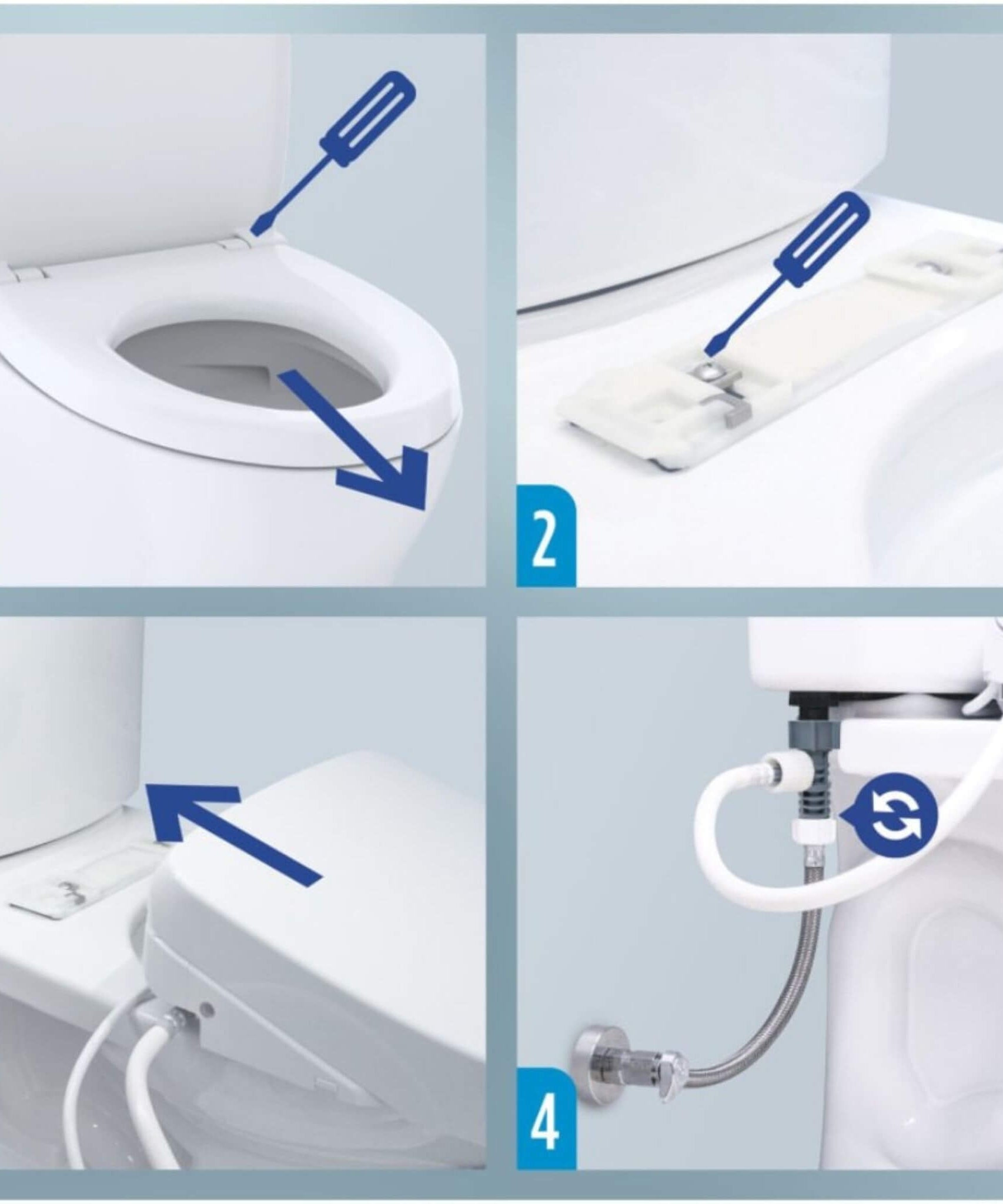 2

4