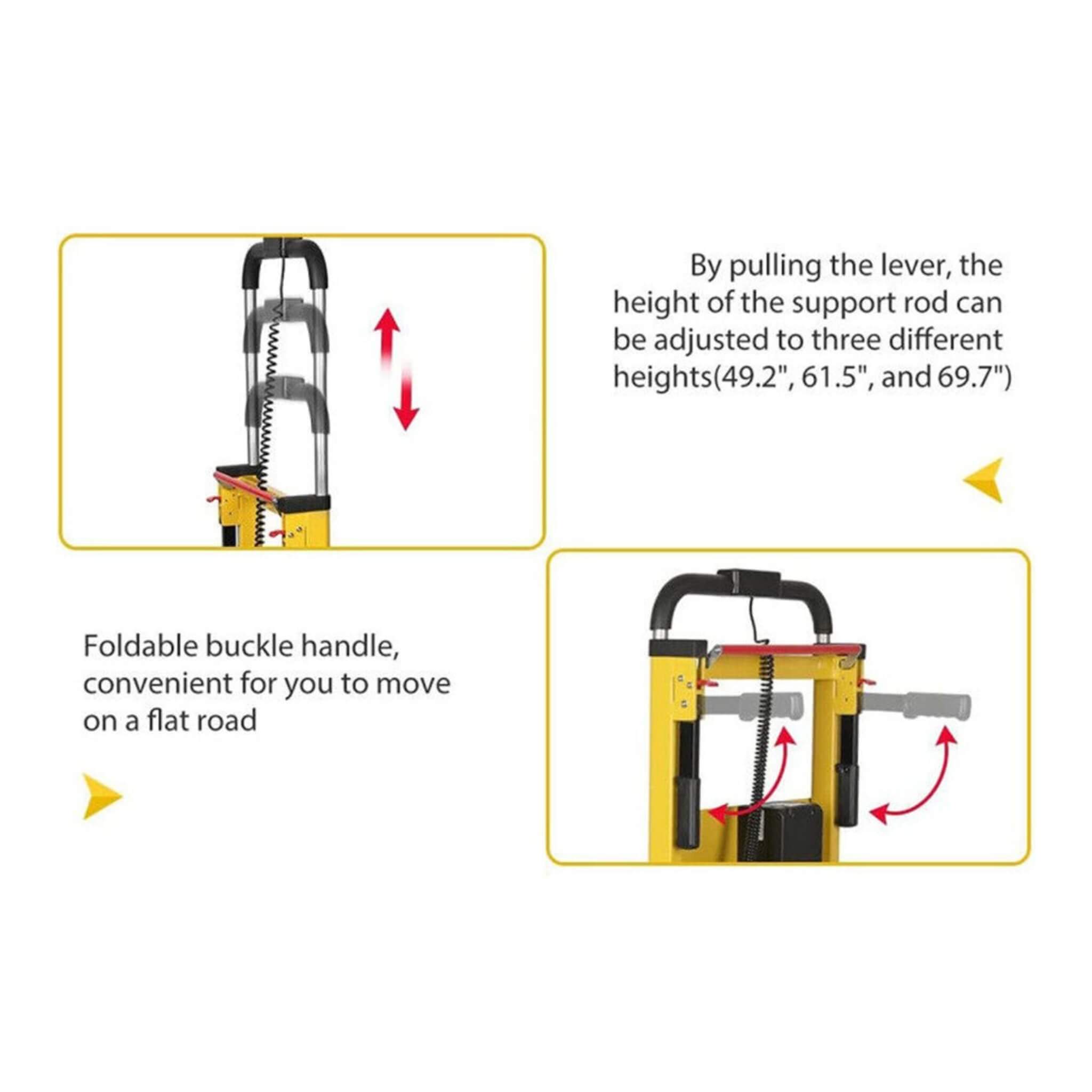 By pulling the lever, the height of the support rod can be adjusted to three different heights(49.2", 61.5", and 69.7")

Foldable buckle handle, convenient for you to move on a flat road