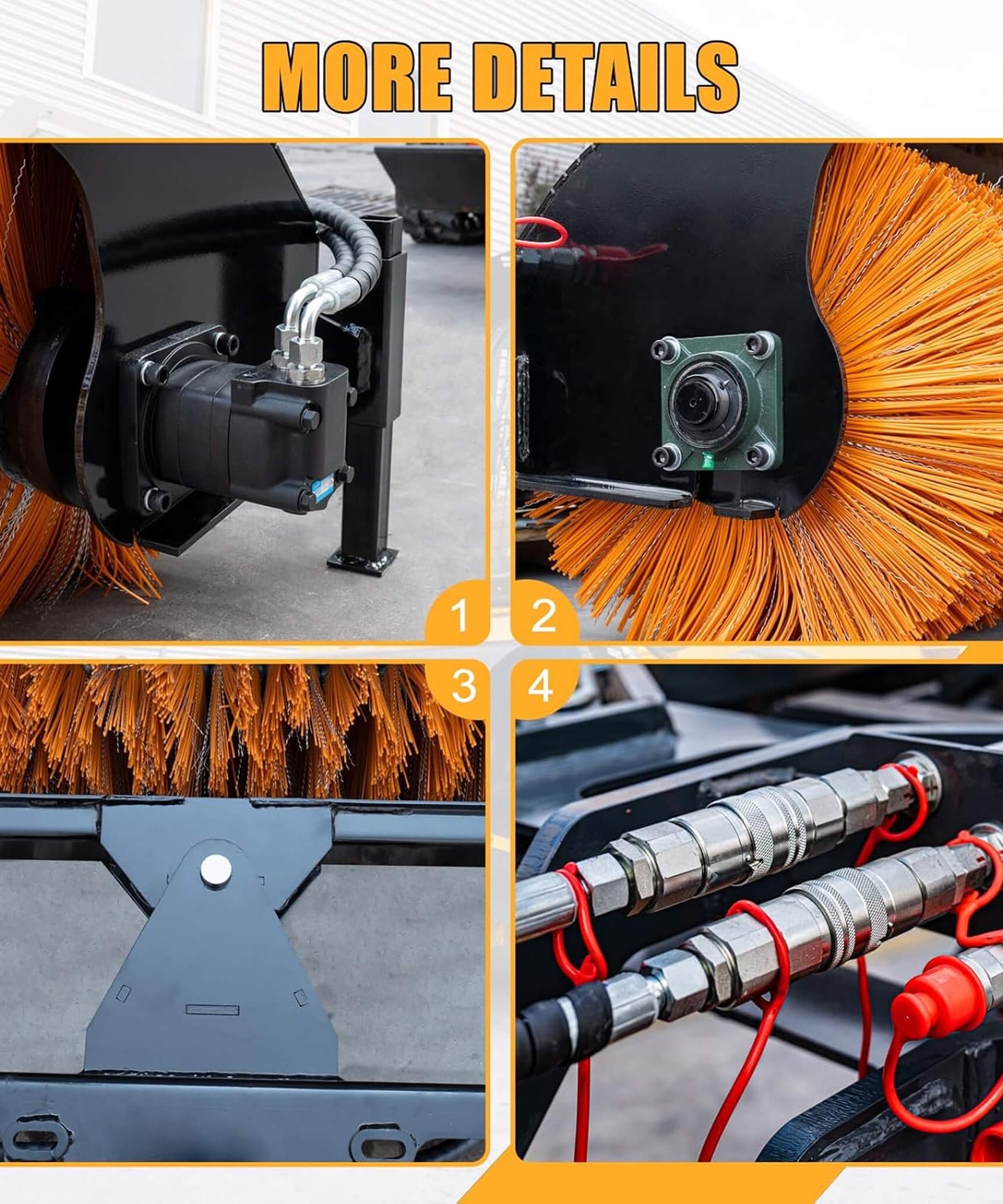 MORE DETAILS

1

2

3

4