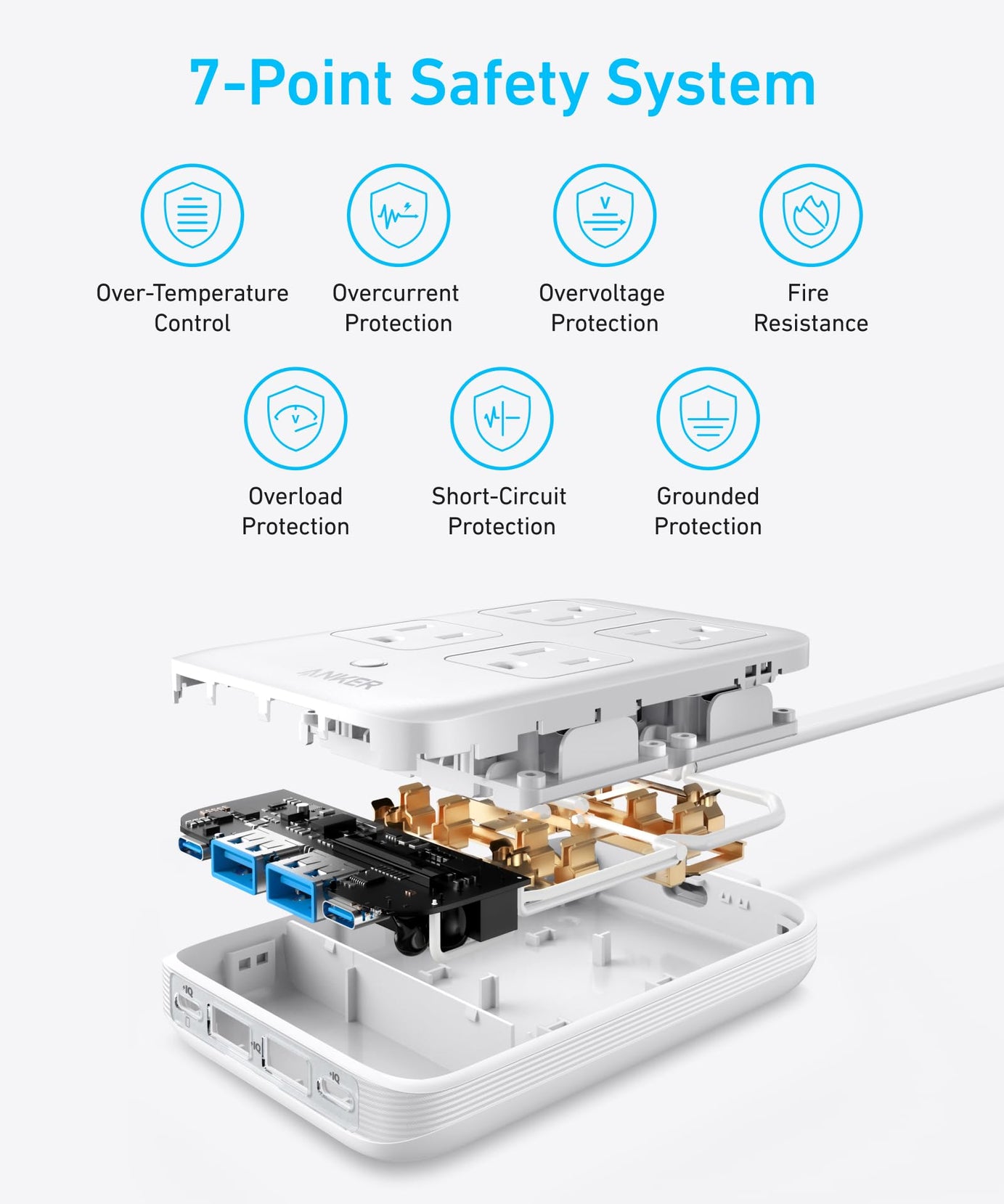 7-Point Safety System

Over-Temperature Control

Overcurrent Protection

Overvoltage Protection

Fire Resistance

Overload Protection

Short-Circuit Protection

Grounded Protection

ANKER

IQ

IQ

IQ