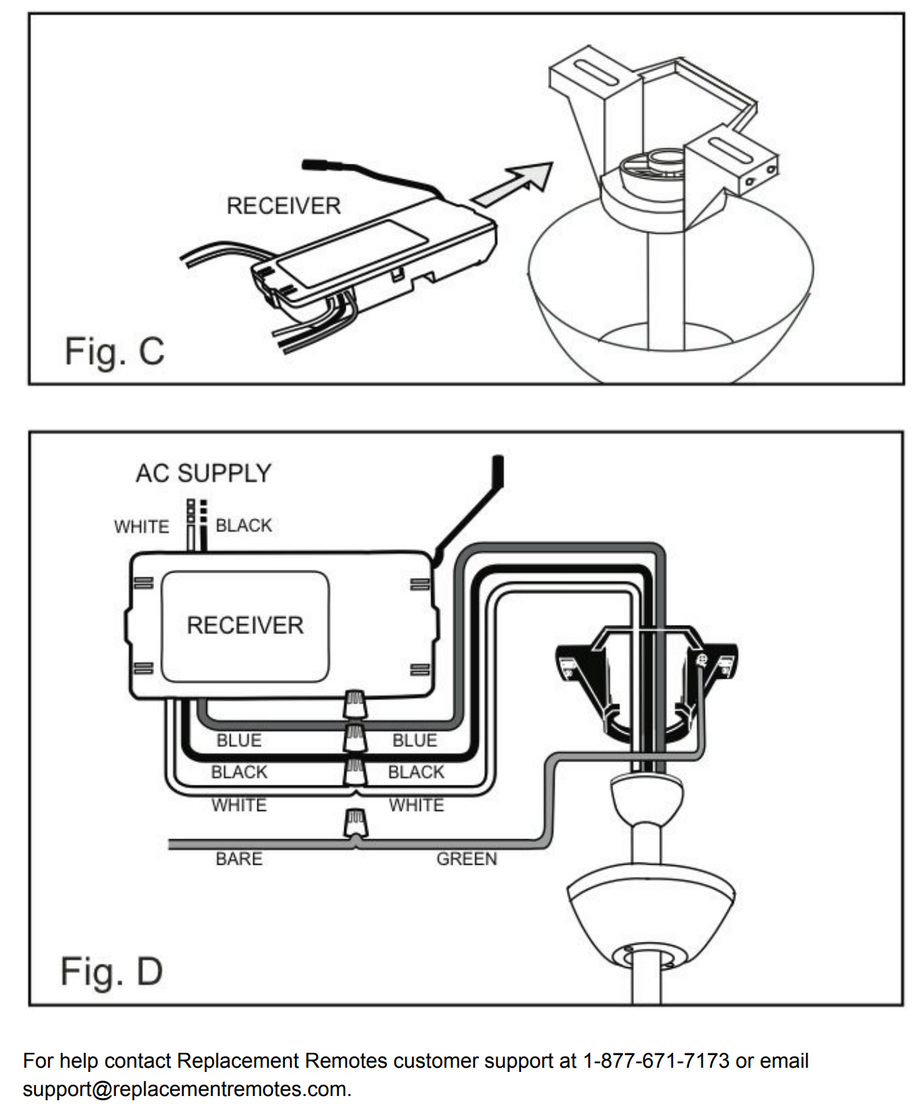 RECEIVER

Fig. C

AC SUPPLY

WHITE

BLACK

RECEIVER

BLUE

BLUE

BLACK

BLACK

WHITE

WHITE

BARE

GREEN

Fig. D

For help contact Replacement Remotes customer support at 1-877-671-7173 or email support@replacementremotes.com.