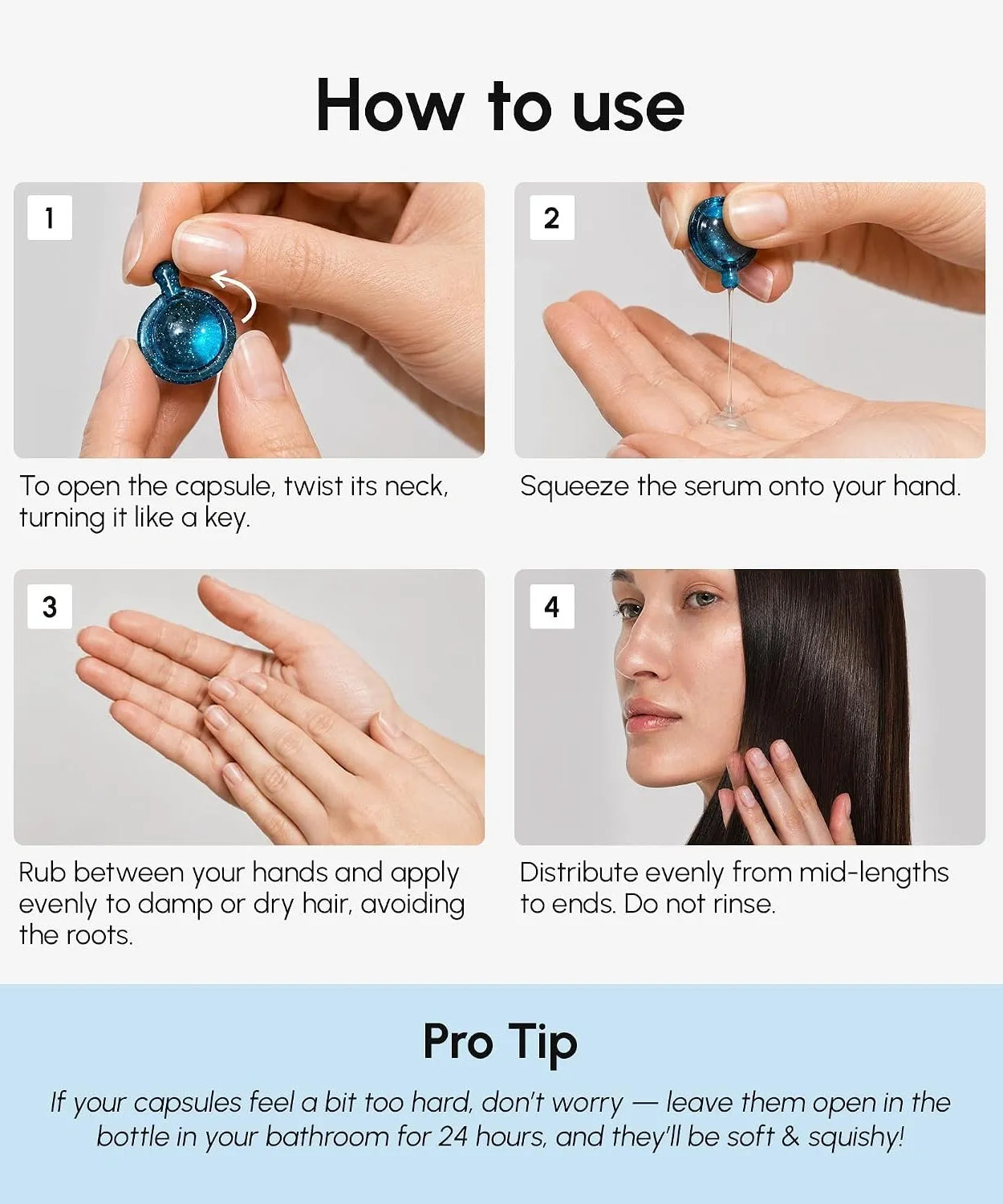 How to use

1

To open the capsule, twist its neck, turning it like a key.

2

Squeeze the serum onto your hand.

3

Rub between your hands and apply evenly to damp or dry hair, avoiding the roots.

4

Distribute evenly from mid-lengths to ends. Do not rinse.

Pro Tip

If your capsules feel a bit too hard, don't worry — leave them open in the bottle in your bathroom for 24 hours, and they'll be soft & squishy!