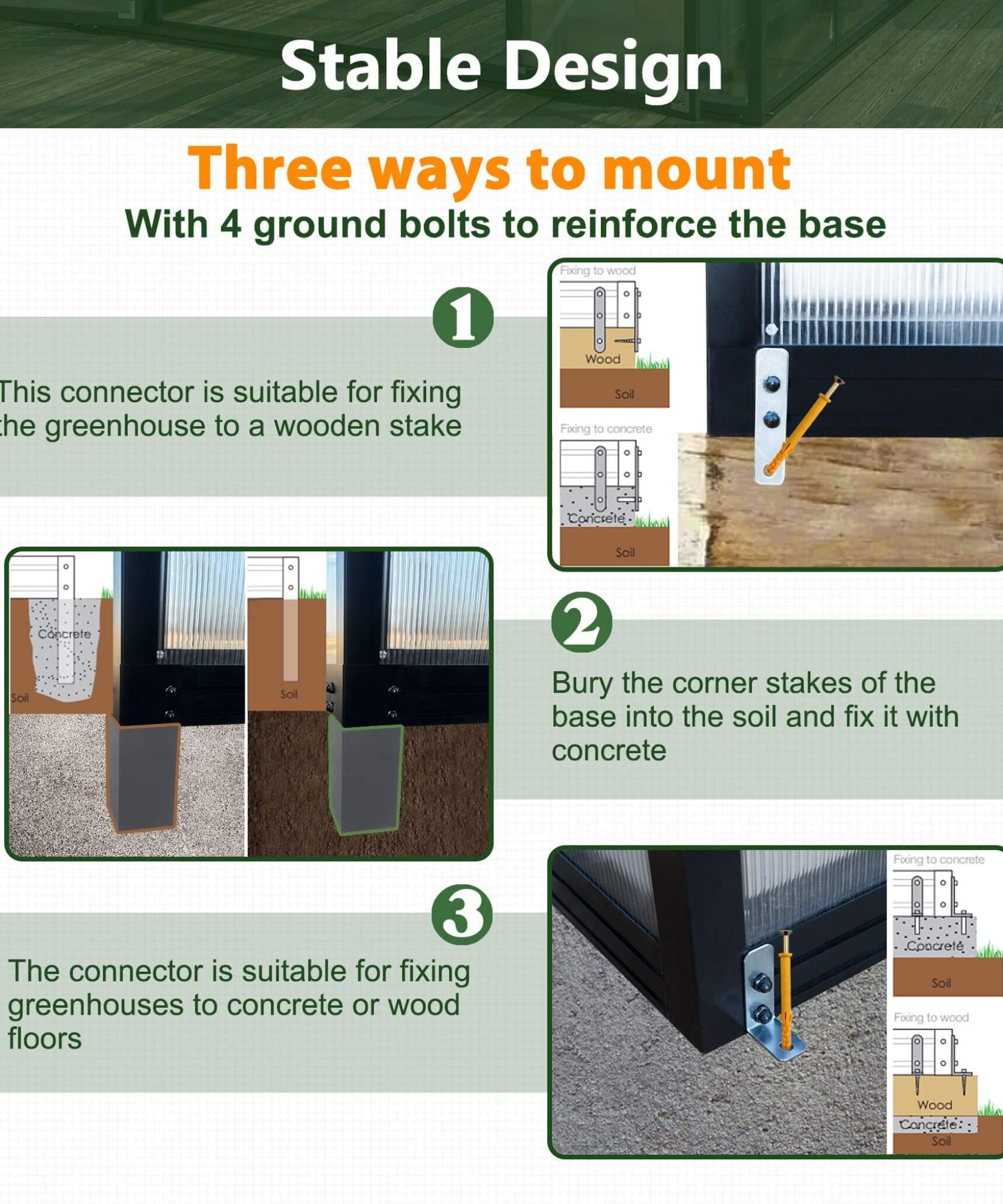 Stable Design

Three ways to mount

With 4 ground bolts to reinforce the base

1

This connector is suitable for fixing the greenhouse to a wooden stake

Fixing to wood

Wood

Soil

Fixing to concrete

Concrete

Soil

Concrete

Soil

Soil

2

Bury the corner stakes of the base into the soil and fix it with concrete

3

The connector is suitable for fixing greenhouses to concrete or wood floors

Fixing to concrete

Concrete

Soil

Fixing to wood

Wood

Concrete

Soil